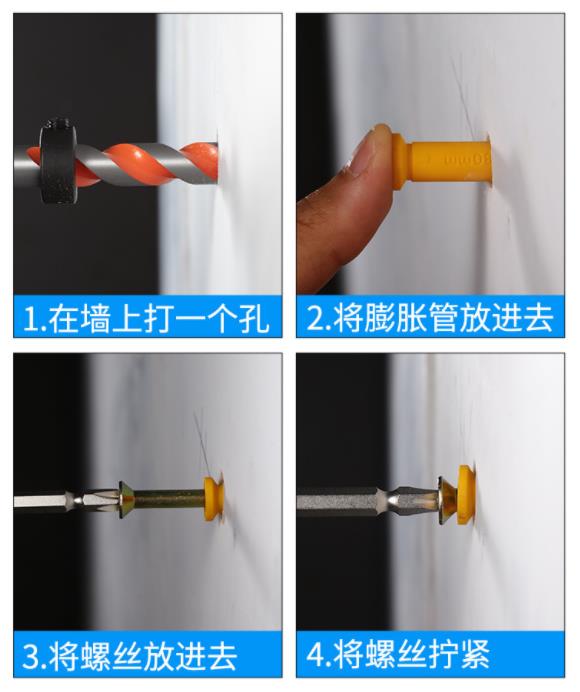 1.在墙上打一个孔

2.将膨胀管放进去

3.将螺丝放进去

4.将螺丝拧紧