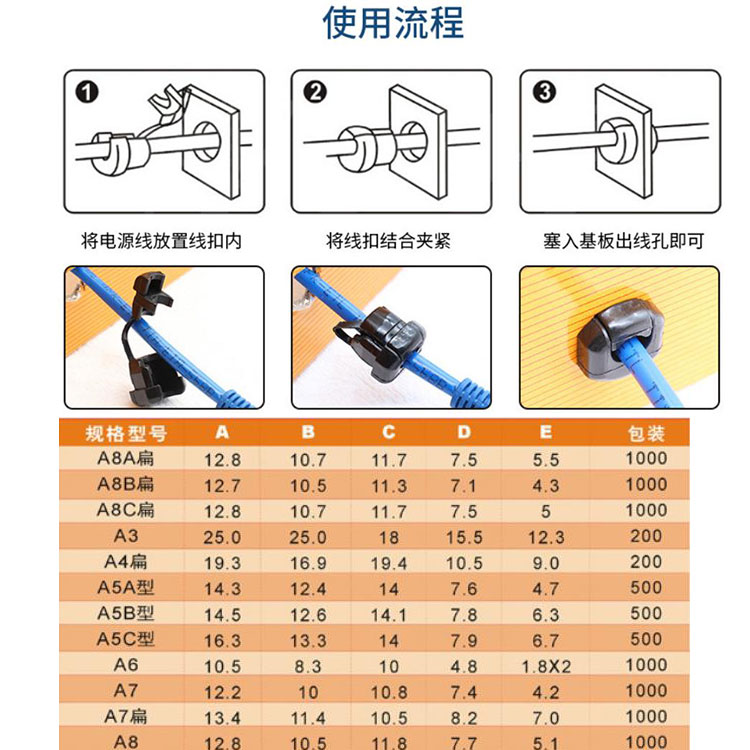 使用流程

❶

❷

❸

将电源线放置线扣内

将线扣结合夹紧

塞入基板出线孔即可

| 规格型号 | A | B | C | D | E | 包装 |
|---|---|---|---|---|---|---|
| A8A扁 | 12.8 | 10.7 | 11.7 | 7.5 | 5.5 | 1000 |
| A8B扁 | 12.7 | 10.5 | 11.3 | 7.1 | 4.3 | 1000 |
| A8C扁 | 12.8 | 10.7 | 11.7 | 7.5 | 5 | 1000 |
| A3 | 25.0 | 25.0 | 18 | 15.5 | 12.3 | 200 |
| A4扁 | 19.3 | 16.9 | 19.4 | 10.5 | 9.0 | 200 |
| A5A型 | 14.3 | 12.4 | 14 | 7.6 | 4.7 | 500 |
| A5B型 | 14.5 | 12.6 | 14.1 | 7.8 | 6.3 | 500 |
| A5C型 | 16.3 | 13.3 | 14 | 7.9 | 6.7 | 500 |
| A6 | 10.5 | 8.3 | 10 | 4.8 | 1.8X2 | 1000 |
| A7 | 12.2 | 10 | 10.8 | 7.4 | 4.2 | 1000 |
| A7扁 | 13.4 | 11.4 | 10.5 | 8.2 | 7.0 | 1000 |
| A8 | 12.8 | 10.5 | 11.8 | 7.7 | 5.1 | 1000 |